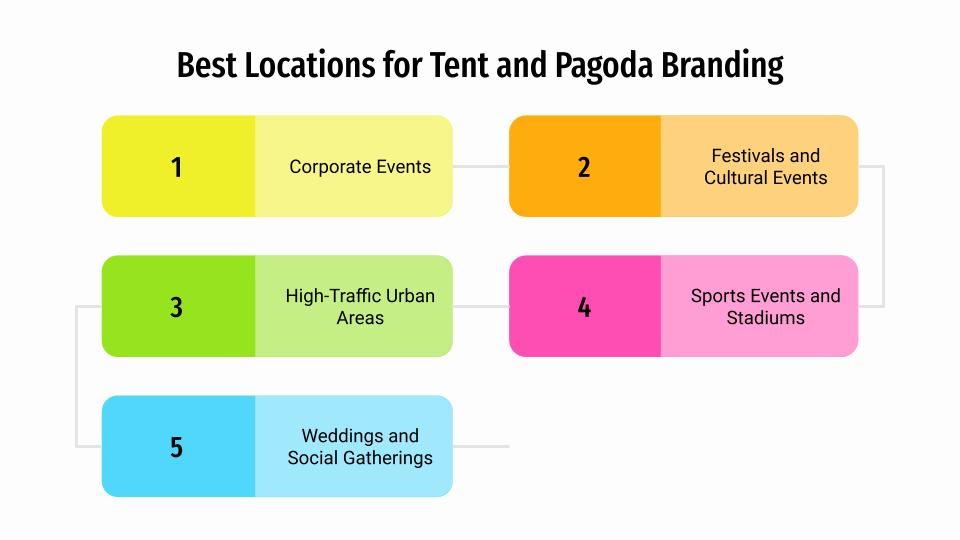 Best Locations for Tent and Pagoda Branding

1 Corporate Events

2 Festivals and Cultural Events

3 High-Traffic Urban Areas

4 Sports Events and Stadiums

5 Weddings and Social Gatherings